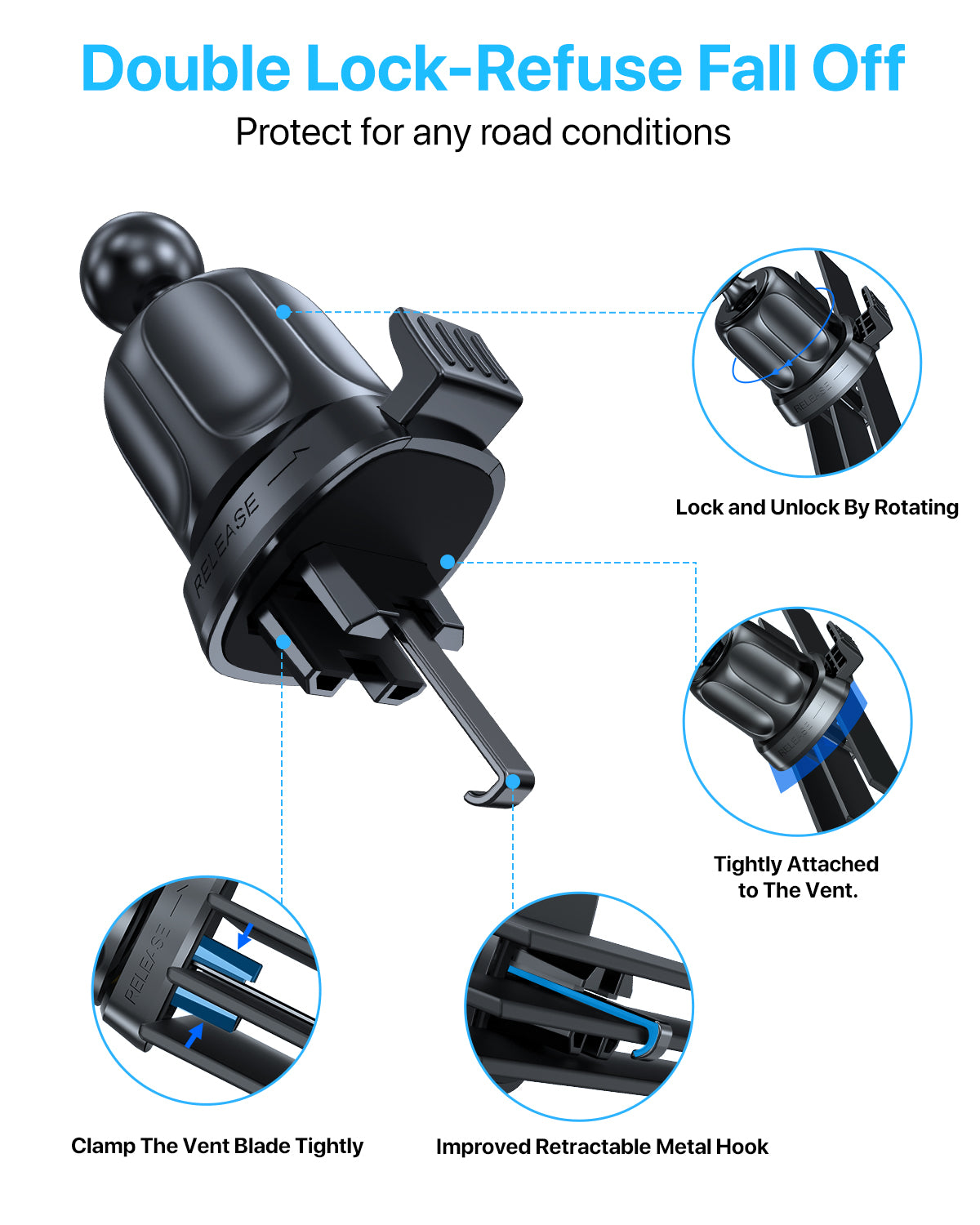 Double Lock-Refuse Fall Off

Protect for any road conditions

RELEASE

RELEASE

Lock and Unlock By Rotating

RELEASE

Tightly Attached to The Vent.

RELEASE

Clamp The Vent Blade Tightly

Improved Retractable Metal Hook