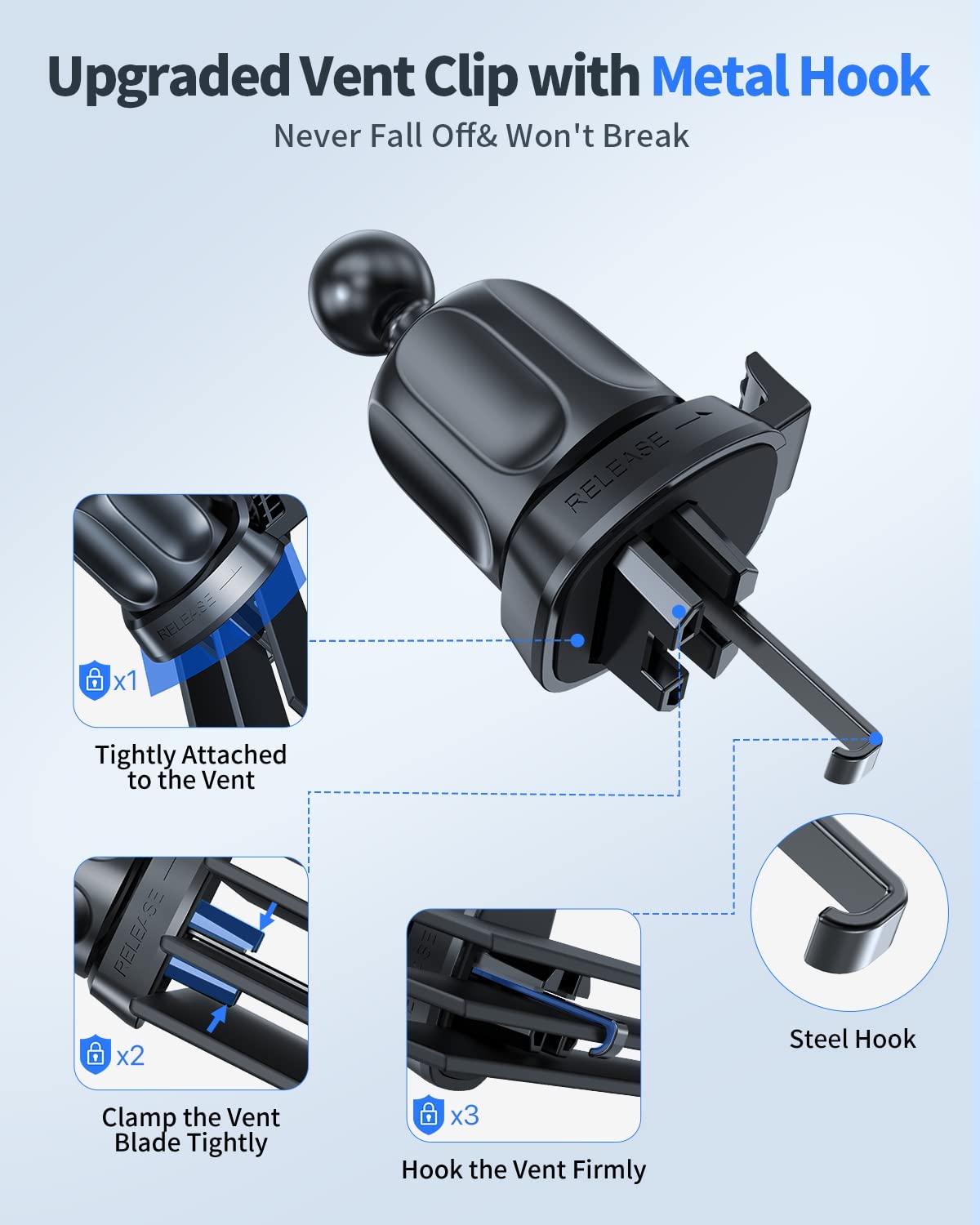 Upgraded Vent Clip with Metal Hook

Never Fall Off& Won't Break

RELEASE

RELEASE

x1

Tightly Attached to the Vent

RELEASE

x2

Clamp the Vent Blade Tightly

x3

Hook the Vent Firmly

Steel Hook